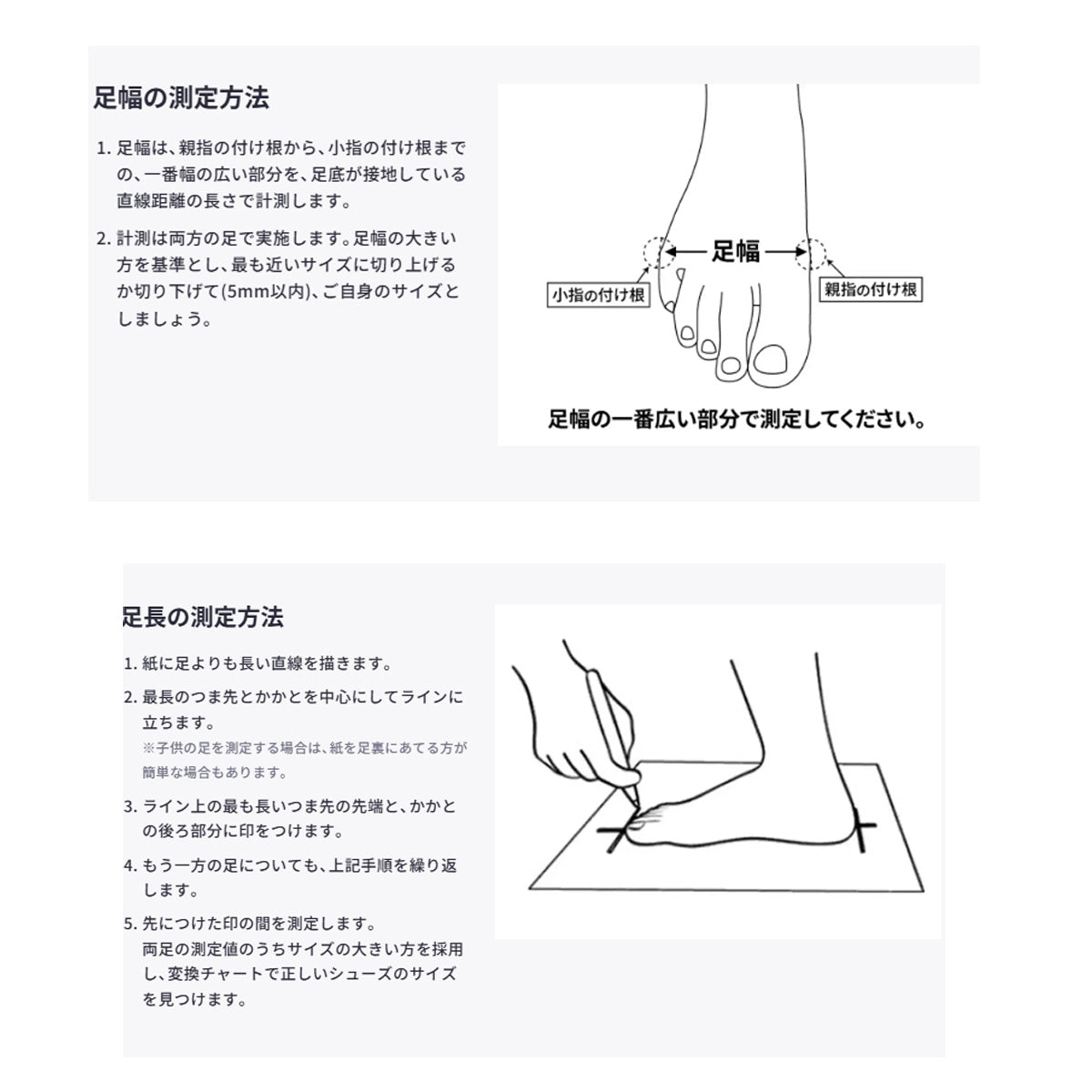 足幅の測定方法

1. 足幅は、親指の付け根から、小指の付け根までの、一番幅の広い部分を、足底が接地している直線距離の長さで計測します。

2. 計測は両方の足で実施します。足幅の大きい方を基準とし、最も近いサイズに切り上げるか切り下げて(5mm以内)、ご自身のサイズとしましょう。

足幅

小指の付け根

親指の付け根

足幅の一番広い部分で測定してください。

足長の測定方法

1. 紙に足よりも長い直線を描きます。

2. 最長のつま先とかかとを中心にしてラインに立ちます。
※子供の足を測定する場合は、紙を足裏にあてる方が簡単な場合もあります。

3. ライン上の最も長いつま先の先端と、かかとの後ろ部分に印をつけます。

4. もう一方の足についても、上記手順を繰り返します。

5. 先につけた印の間を測定します。
両足の測定値のうちサイズの大きい方を採用し、変換チャートで正しいシューズのサイズを見つけます。